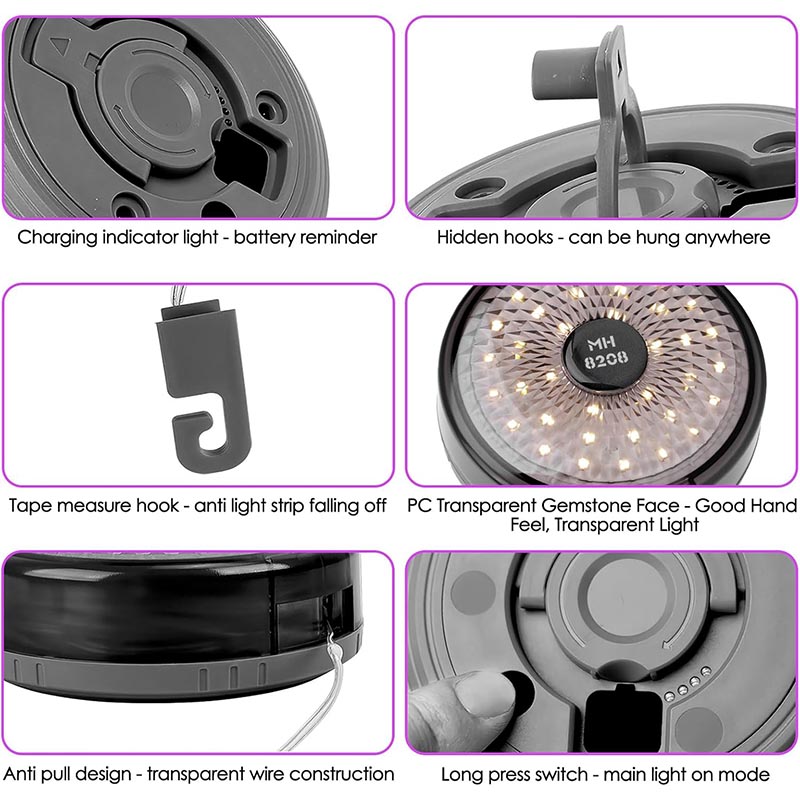 Charging indicator light - battery reminder

Hidden hooks - can be hung anywhere

Tape measure hook - anti light strip falling off

MH
8208

PC Transparent Gemstone Face - Good Hand Feel, Transparent Light

Anti pull design - transparent wire construction

Long press switch - main light on mode